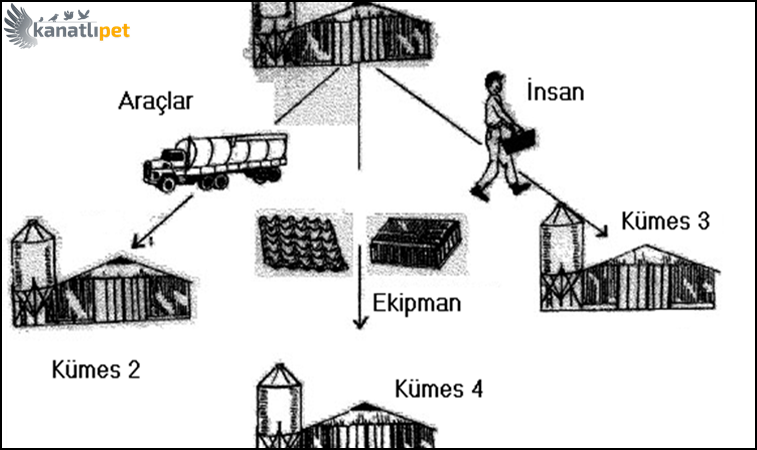 kanatlıpet

Araçlar

İnsan

Kümes 3

Ekipman

Kümes 2

Kümes 4